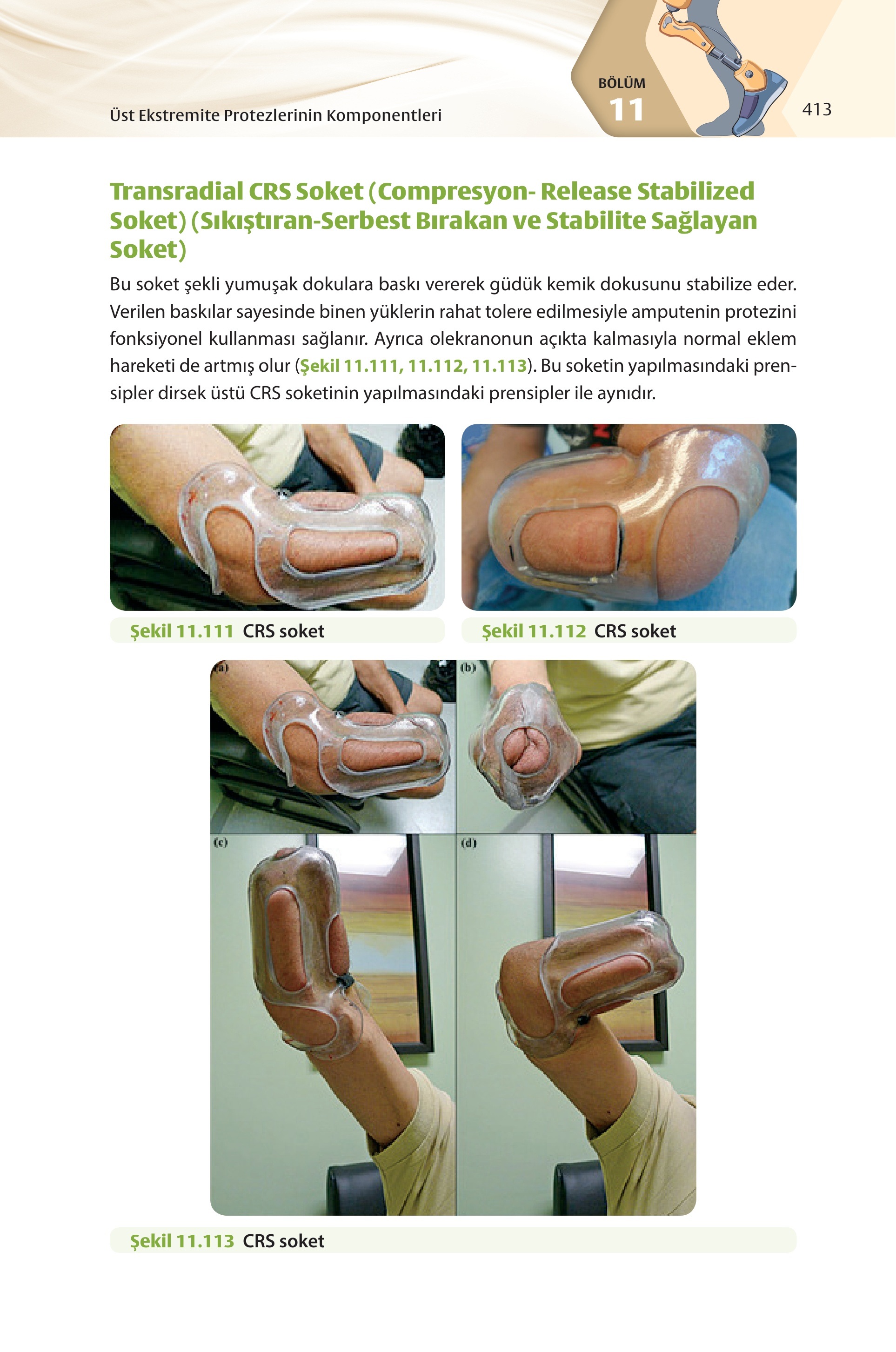 Üst Ekstremite Protezlerinin Komponentleri

BÖLÜM
11

413

Transradial CRS Soket (Compresyon- Release Stabilized Soket) (Sıkıştıran-Serbest Bırakan ve Stabilite Sağlayan Soket)

Bu soket şekli yumuşak dokulara baskı vererek güdük kemik dokusunu stabilize eder. Verilen baskılar sayesinde binen yüklerin rahat tolere edilmesiyle amputenin protezini fonksiyonel kullanması sağlanır. Ayrıca olekranonun açıkta kalmasıyla normal eklem hareketi de artmış olur (Şekil 11.111, 11.112, 11.113). Bu soketin yapılmasındaki prensipler dirsek üstü CRS soketinin yapılmasındaki prensipler ile aynıdır.

Şekil 11.111 CRS soket

Şekil 11.112 CRS soket

(a)

(b)

(c)

(d)

Şekil 11.113 CRS soket