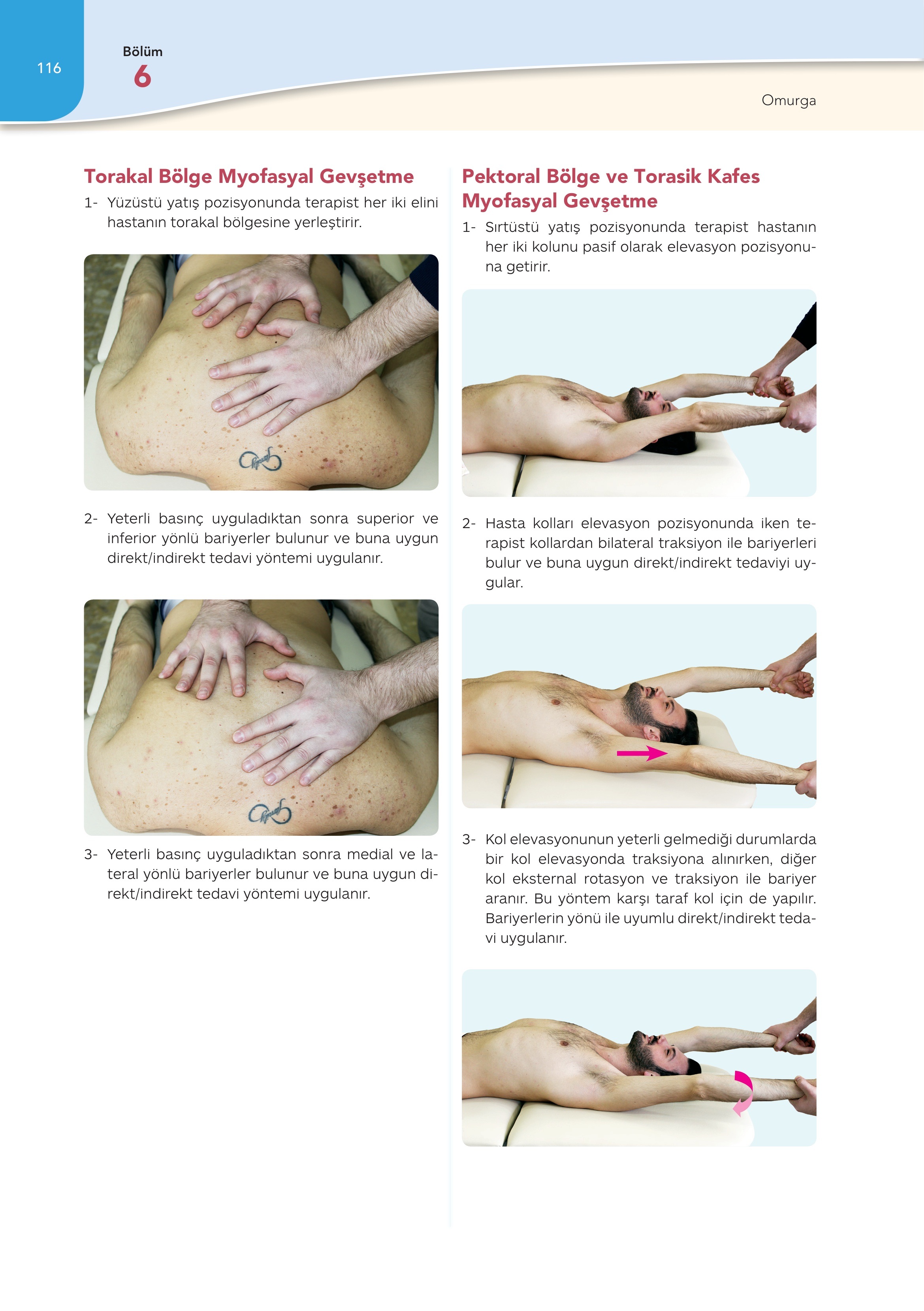 116

Bölüm
6

Omurga

Torakal Bölge Myofasyal Gevşetme

1- Yüzüstü yatış pozisyonunda terapist her iki elini hastanın torakal bölgesine yerleştirir.

2- Yeterli basınç uyguladıktan sonra superior ve inferior yönlü bariyerler bulunur ve buna uygun direkt/indirekt tedavi yöntemi uygulanır.

3- Yeterli basınç uyguladıktan sonra medial ve lateral yönlü bariyerler bulunur ve buna uygun direkt/indirekt tedavi yöntemi uygulanır.

Pektoral Bölge ve Torasik Kafes Myofasyal Gevşetme

1- Sırtüstü yatış pozisyonunda terapist hastanın her iki kolunu pasif olarak elevasyon pozisyonuna getirir.

2- Hasta kolları elevasyon pozisyonunda iken terapist kollardan bilateral traksiyon ile bariyerleri bulur ve buna uygun direkt/indirekt tedaviyi uygular.

3- Kol elevasyonunun yeterli gelmediği durumlarda bir kol elevasyonda traksiyona alınırken, diğer kol eksternal rotasyon ve traksiyon ile bariyer aranır. Bu yöntem karşı taraf kol için de yapılır. Bariyerlerin yönü ile uyumlu direkt/indirekt tedavi uygulanır.