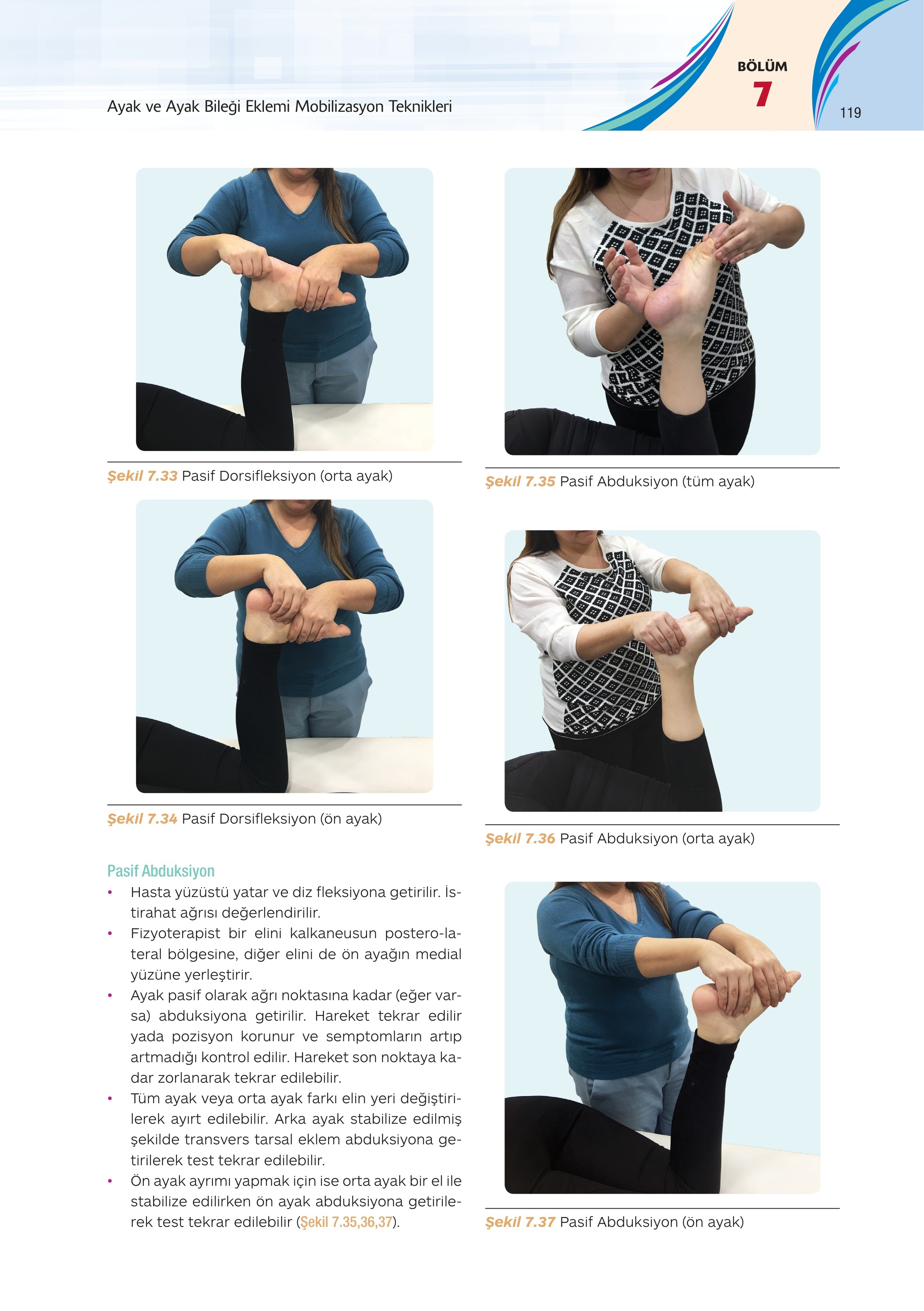 Ayak ve Ayak Bileği Eklemi Mobilizasyon Teknikleri

BÖLÜM
7
119

Şekil 7.33 Pasif Dorsifleksiyon (orta ayak)

Şekil 7.34 Pasif Dorsifleksiyon (ön ayak)

Pasif Abduksiyon

• Hasta yüzüstü yatar ve diz fleksiyona getirilir. İstirahat ağrısı değerlendirilir.
• Fizyoterapist bir elini kalkaneusun postero-lateral bölgesine, diğer elini de ön ayağın medial yüzüne yerleştirir.
• Ayak pasif olarak ağrı noktasına kadar (eğer varsa) abduksiyona getirilir. Hareket tekrar edilir yada pozisyon korunur ve semptomların artıp artmadığı kontrol edilir. Hareket son noktaya kadar zorlanarak tekrar edilebilir.
• Tüm ayak veya orta ayak farkı elin yeri değiştirilerek ayırt edilebilir. Arka ayak stabilize edilmiş şekilde transvers tarsal eklem abduksiyona getirilerek test tekrar edilebilir.
• Ön ayak ayrımı yapmak için ise orta ayak bir el ile stabilize edilirken ön ayak abduksiyona getirilerek test tekrar edilebilir (Şekil 7.35,36,37).

Şekil 7.35 Pasif Abduksiyon (tüm ayak)

Şekil 7.36 Pasif Abduksiyon (orta ayak)

Şekil 7.37 Pasif Abduksiyon (ön ayak)