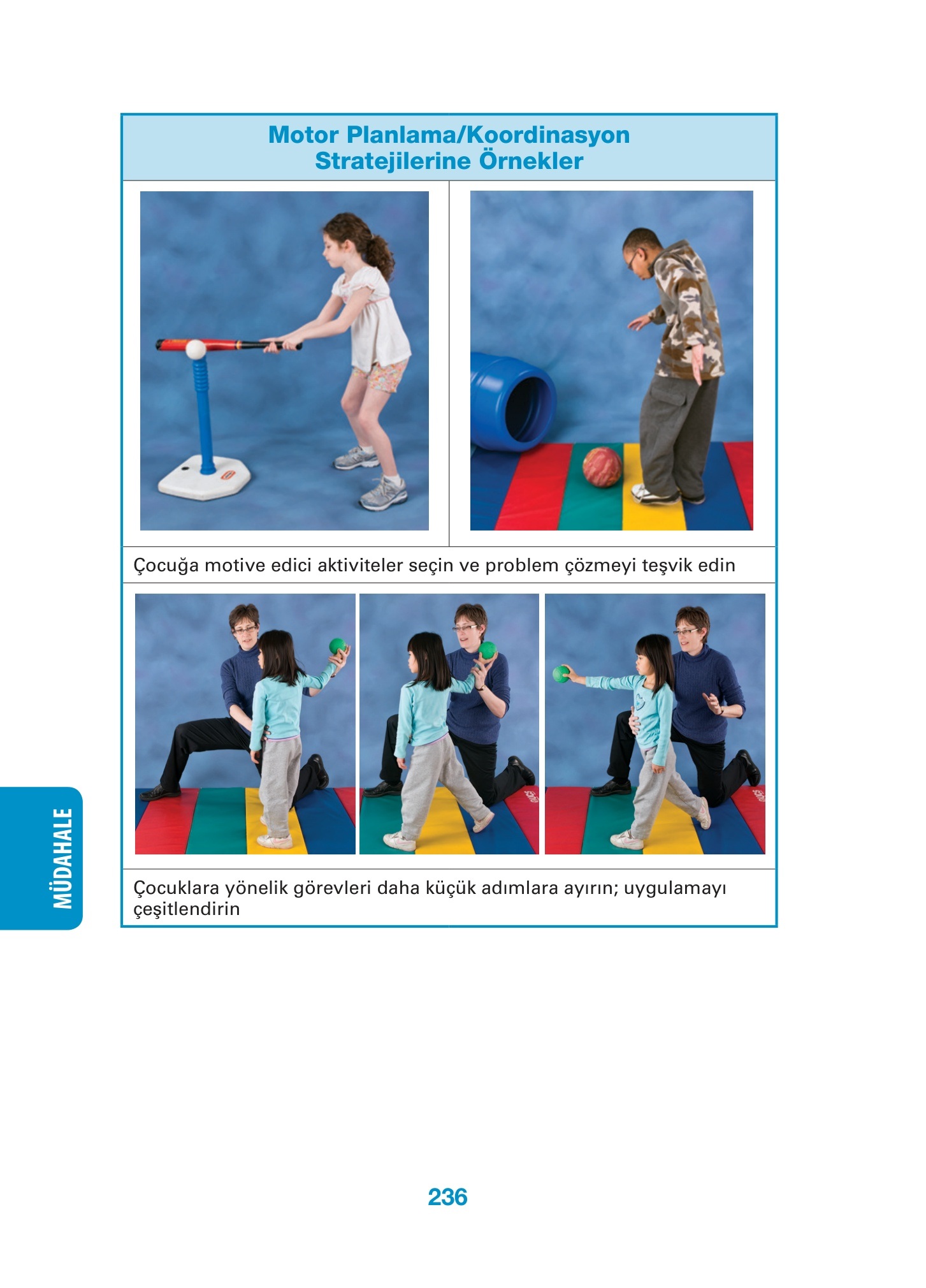 Motor Planlama/Koordinasyon Stratejilerine Örnekler

Çocuğa motive edici aktiviteler seçin ve problem çözmeyi teşvik edin

Çocuklara yönelik görevleri daha küçük adımlara ayırın; uygulamayı çeşitlendirin

MÜDAHALE

236